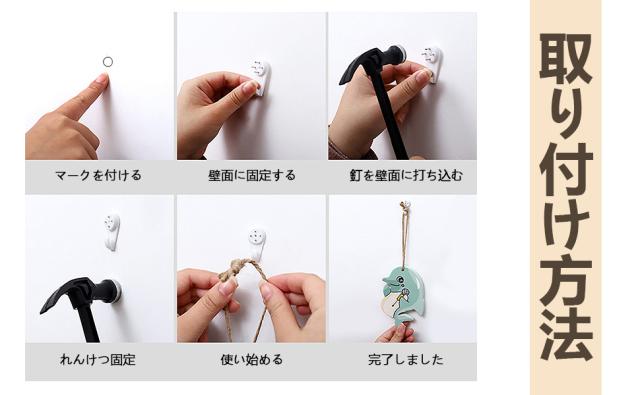 マークを付ける

壁面に固定する

釘を壁面に打ち込む

れんけつ固定

使い始める

完了しました

取り付け方法