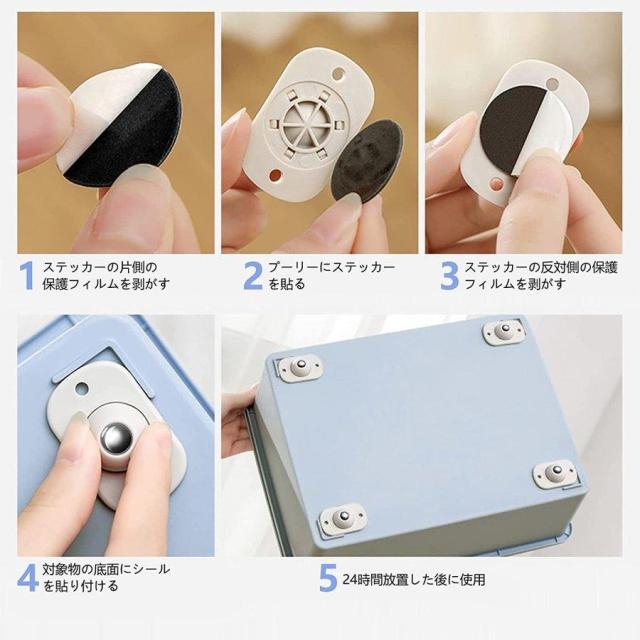 1 ステッカーの片側の保護フィルムを剥がす

2 プーリーにステッカーを貼る

3 ステッカーの反対側の保護フィルムを剥がす

4 対象物の底面にシールを貼り付ける

5 24時間放置した後に使用