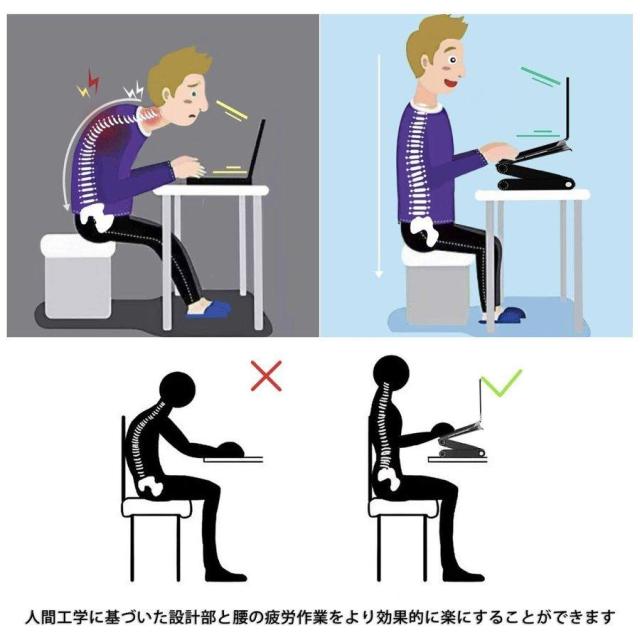 人間工学に基づいた設計部と腰の疲労作業をより効果的に楽にすることができます