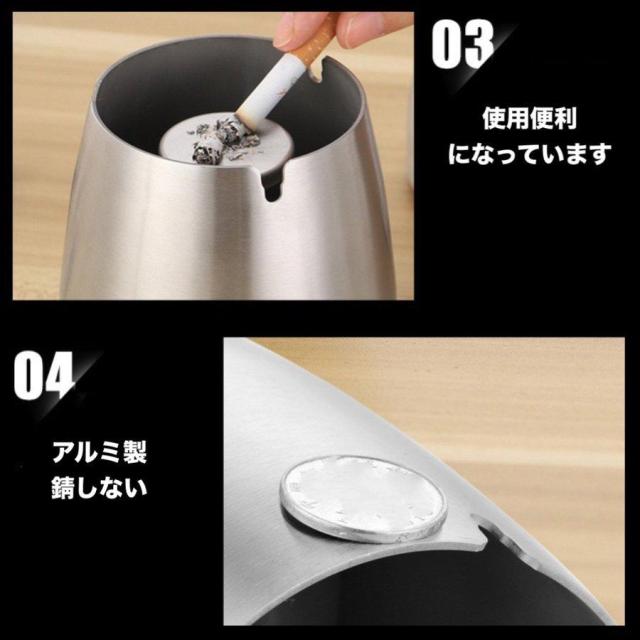 03

使用便利
になっています

04

アルミ製
錆しない