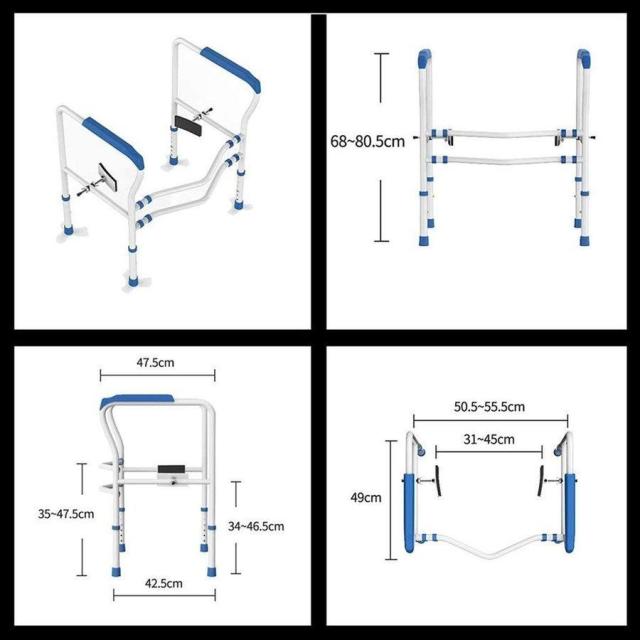 68~80.5cm

47.5cm

35~47.5cm

34~46.5cm

42.5cm

50.5~55.5cm

31~45cm

49cm