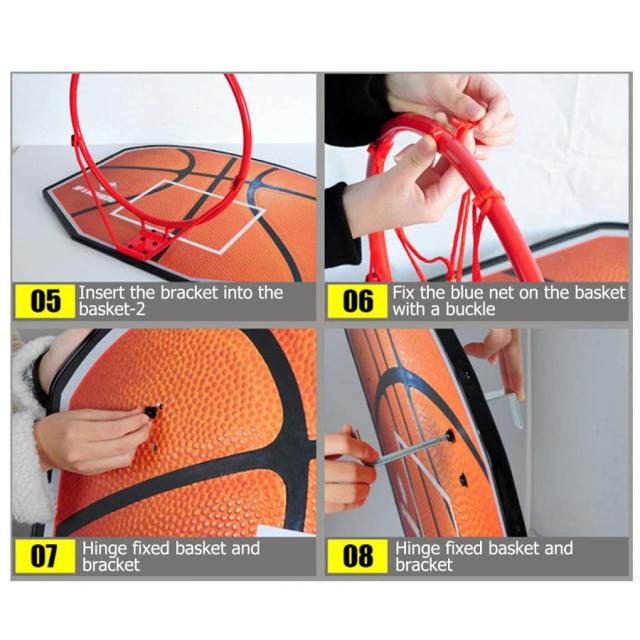 05 Insert the bracket into the basket-2

06 Fix the blue net on the basket with a buckle

07 Hinge fixed basket and bracket

08 Hinge fixed basket and bracket