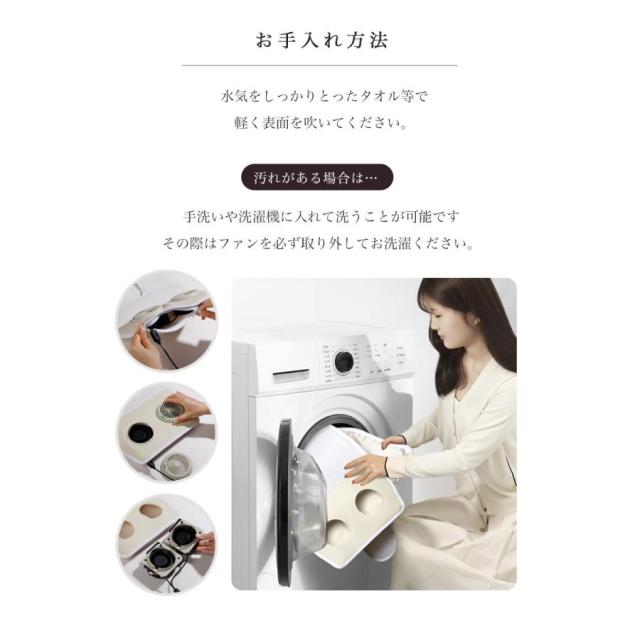 お手入れ方法

水気をしっかりとったタオル等で
軽く表面を吹いてください。

汚れがある場合は…

手洗いや洗濯機に入れて洗うことが可能です
その際はファンを必ず取り外してお洗濯ください。