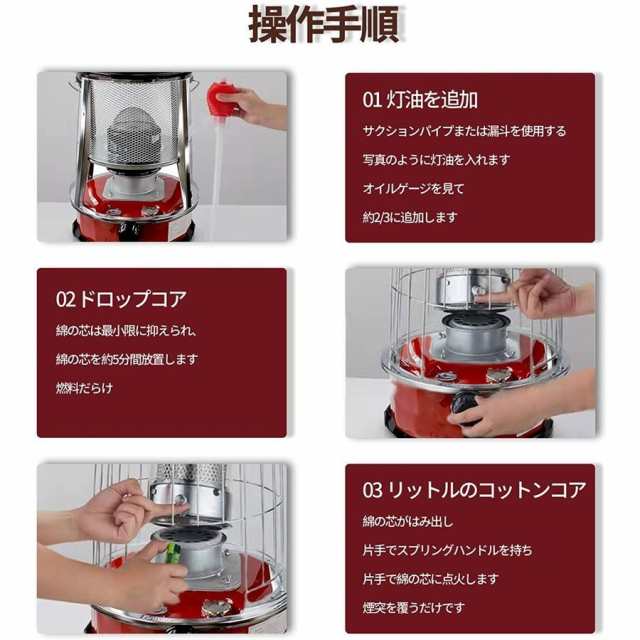 操作手順

01 灯油を追加

サクションパイプまたは漏斗を使用する

写真のように灯油を入れます

オイルゲージを見て

約2/3に追加します

02 ドロップコア

綿の芯は最小限に抑えられ、

綿の芯を約5分間放置します

燃料だらけ

03 リットルのコットンコア

綿の芯がはみ出し

片手でスプリングハンドルを持ち

片手で綿の芯に点火します

煙突を覆うだけです