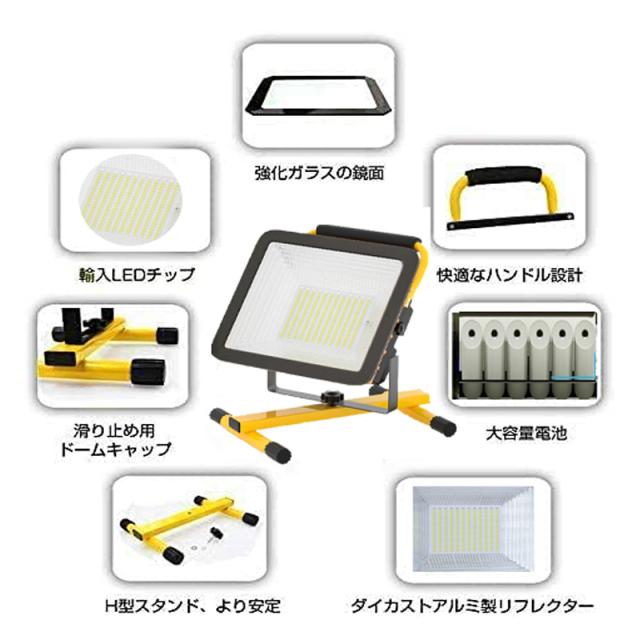 強化ガラスの鏡面

輸入LEDチップ

快適なハンドル設計

滑り止め用
ドームキャップ

大容量電池

H型スタンド、より安定

ダイカストアルミ製リフレクター