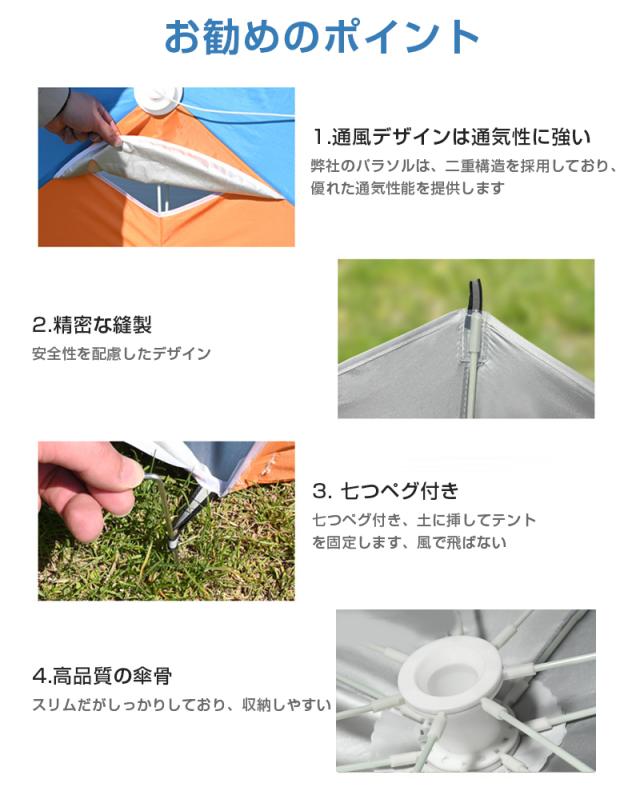 お勧めのポイント

1.通風デザインは通気性に強い
弊社のパラソルは、二重構造を採用しており、優れた通気性能を提供します

2.精密な縫製
安全性を配慮したデザイン

3. 七つペグ付き
七つペグ付き、土に挿してテントを固定します、風で飛ばない

4.高品質の傘骨
スリムだがしっかりしており、収納しやすい