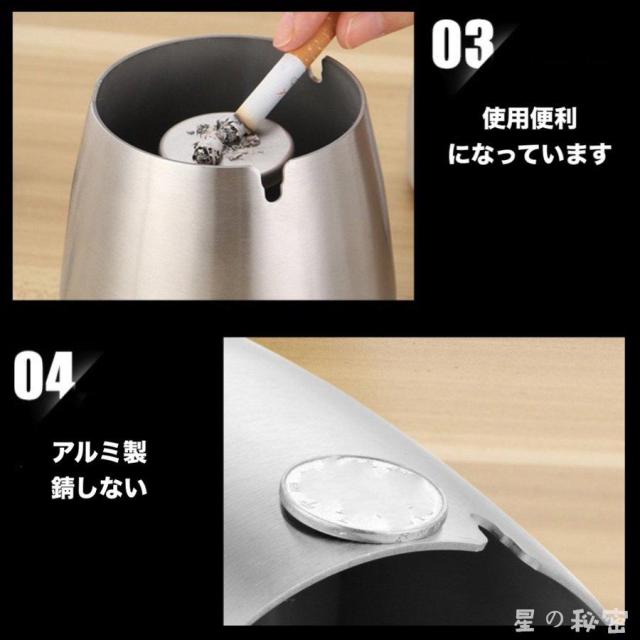 03

使用便利
になっています

04

アルミ製
錆しない

星の秘密