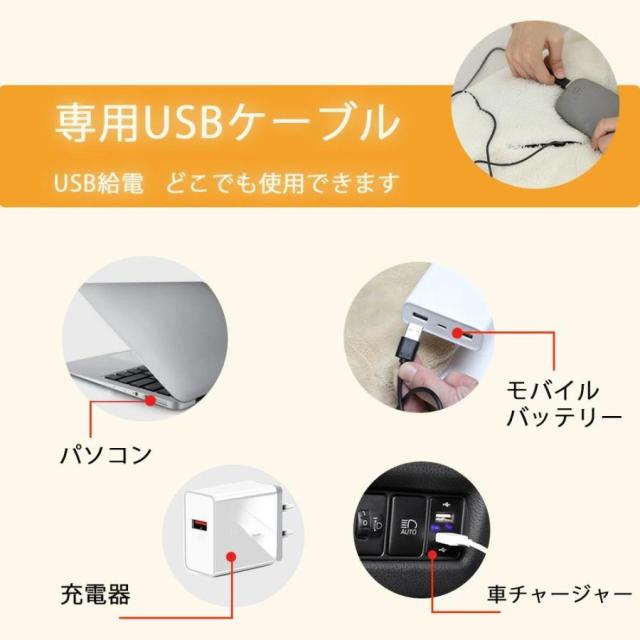 専用USBケーブル

USB給電　どこでも使用できます

パソコン

モバイル
バッテリー

充電器

AUTO

車チャージャー