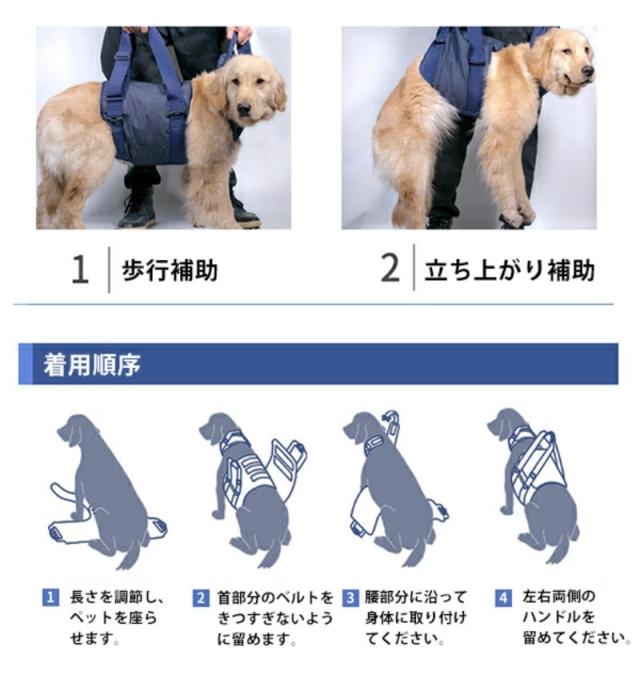 1 歩行補助

2 立ち上がり補助

着用順序

1 長さを調節し、ペットを座らせます。

2 首部分のベルトをきつすぎないように留めます。

3 腰部分に沿って身体に取り付けてください。

4 左右両側のハンドルを留めてください。