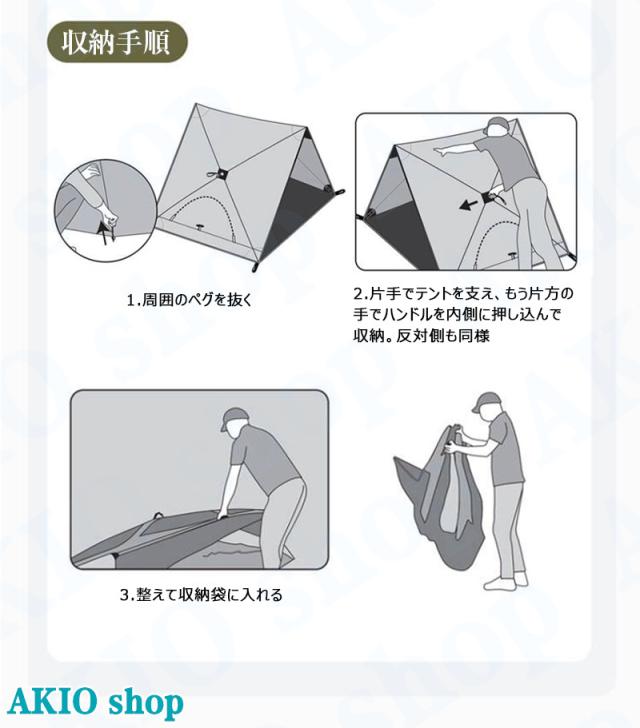 収納手順

1.周囲のペグを抜く

2.片手でテントを支え、もう片方の手でハンドルを内側に押し込んで収納。反対側も同様

3.整えて収納袋に入れる

AKIO shop