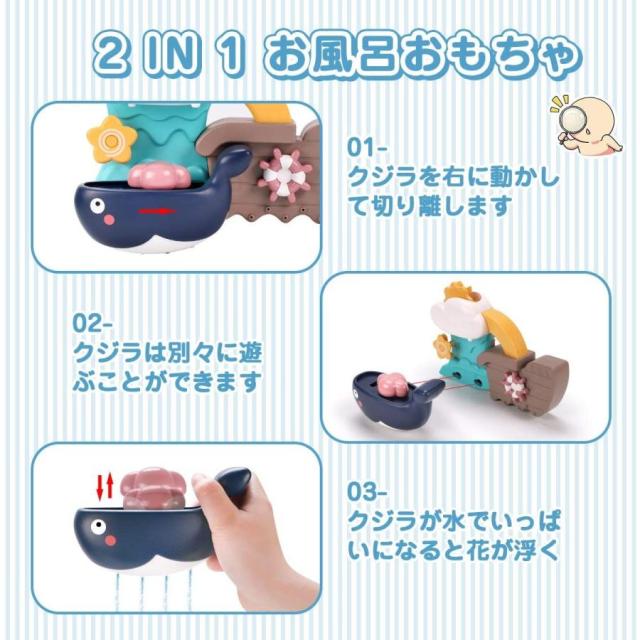 2 IN 1 お風呂おもちゃ

01-
クジラを右に動かして切り離します

02-
クジラは別々に遊ぶことができます

03-
クジラが水でいっぱいになると花が浮く