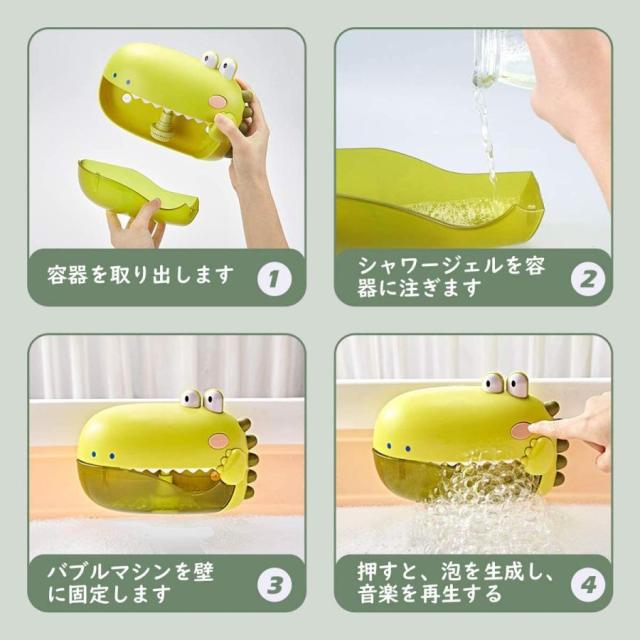 容器を取り出します 1

シャワージェルを容器に注ぎます 2

バブルマシンを壁に固定します 3

押すと、泡を生成し、音楽を再生する 4