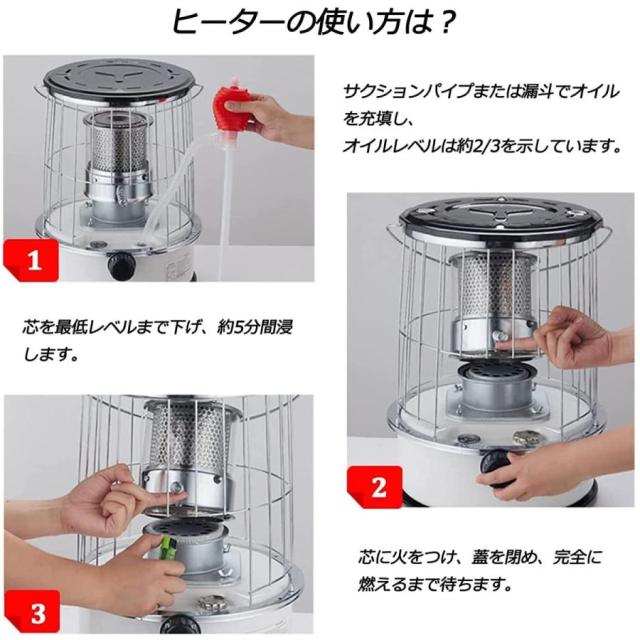 ヒーターの使い方は？

サクションパイプまたは漏斗でオイルを充填し、
オイルレベルは約2/3を示しています。

1

芯を最低レベルまで下げ、約5分間浸します。

2

3

芯に火をつけ、蓋を閉め、完全に燃えるまで待ちます。