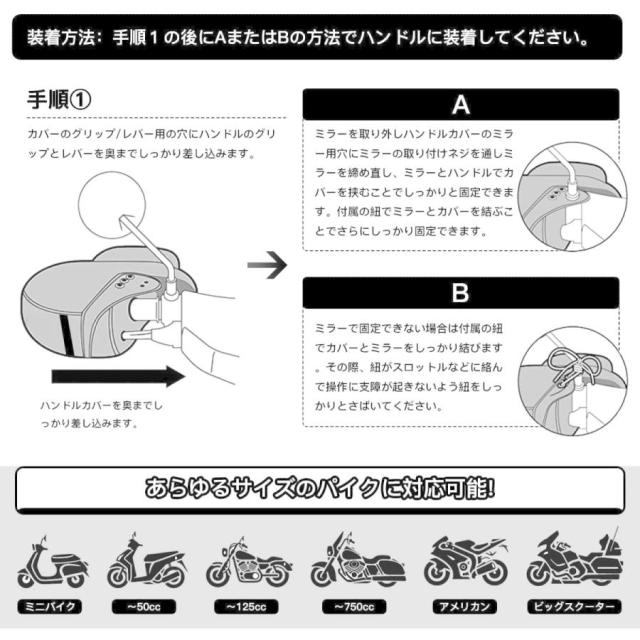 装着方法：手順１の後にAまたはBの方法でハンドルに装着してください。

手順①

カバーのグリップ/レバー用の穴にハンドルのグリップとレバーを奥までしっかり差し込みます。

ハンドルカバーを奥までしっかり差し込みます。

A

ミラーを取り外しハンドルカバーのミラー用穴にミラーの取り付けネジを通しミラーを締め直し、ミラーとハンドルでカバーを挟むことでしっかりと固定できます。付属の紐でミラーとカバーを結ぶことでさらにしっかり固定できます。

B

ミラーで固定できない場合は付属の紐でカバーとミラーをしっかり結びます。その際、紐がスロットルなどに絡んで操作に支障が起きないよう紐をしっかりとさばいてください。

あらゆるサイズのバイクに対応可能!

ミニバイク

~50cc

~125cc

~750cc

アメリカン

ビッグスクーター