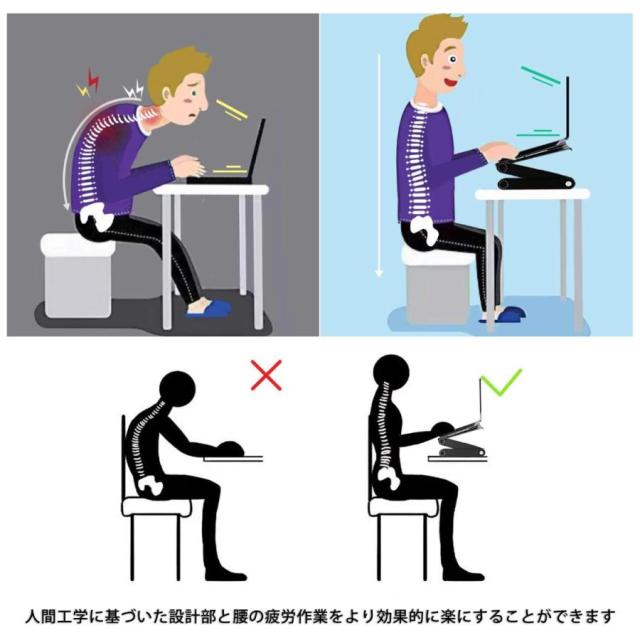 人間工学に基づいた設計部と腰の疲労作業をより効果的に楽にすることができます