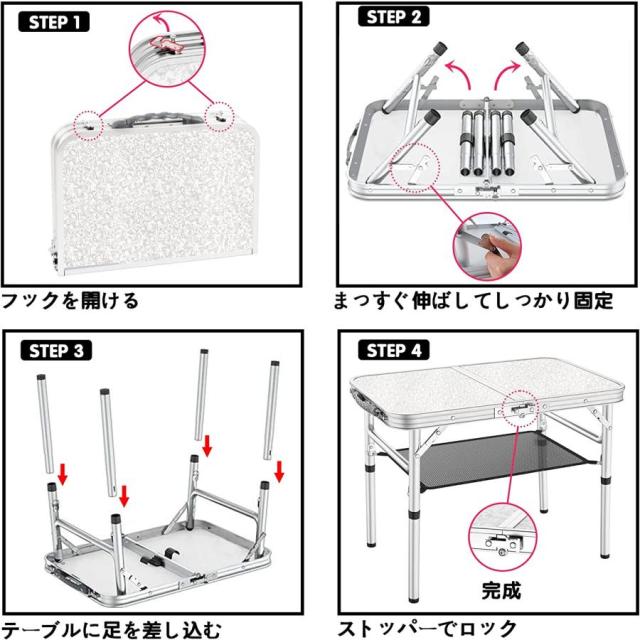 STEP 1

フックを開ける

STEP 2

まっすぐ伸ばしてしっかり固定

STEP 3

テーブルに足を差し込む

STEP 4

完成

ストッパーでロック