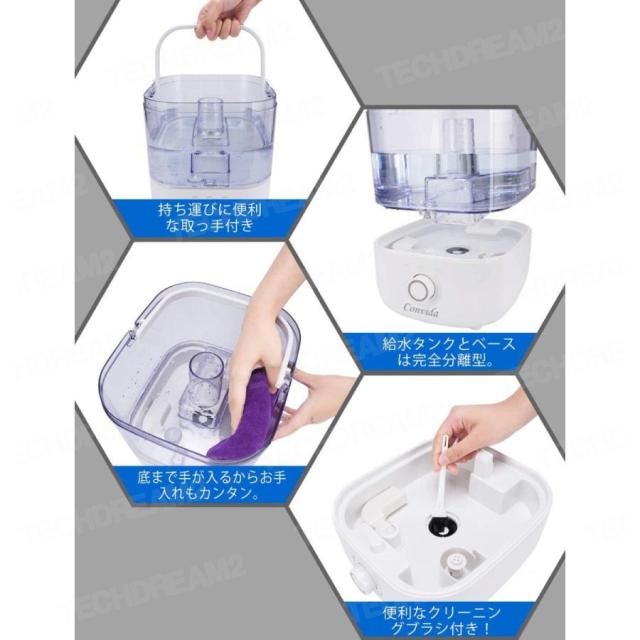 TECHDREAM2

持ち運びに便利な取っ手付き

Convida

給水タンクとベースは完全分離型。

底まで手が入るからお手入れもカンタン。

便利なクリーニングブラシ付き！