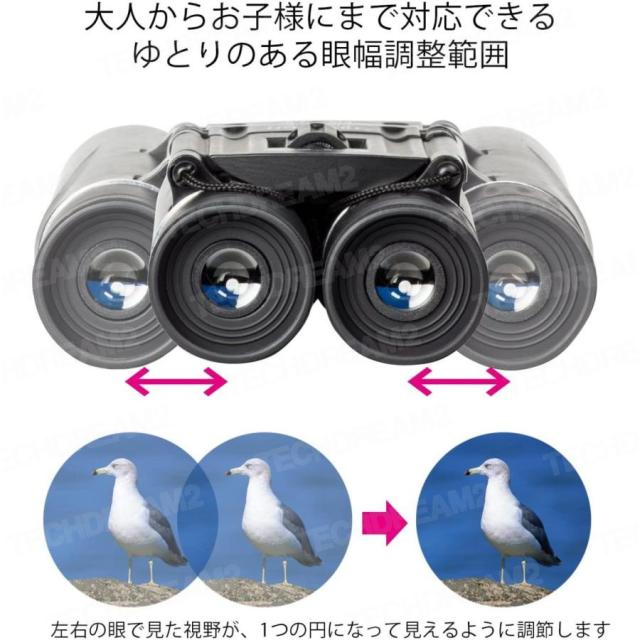 大人からお子様にまで対応できる
ゆとりのある眼幅調整範囲

TECHDREAM2

左右の眼で見た視野が、1つの円になって見えるように調節します