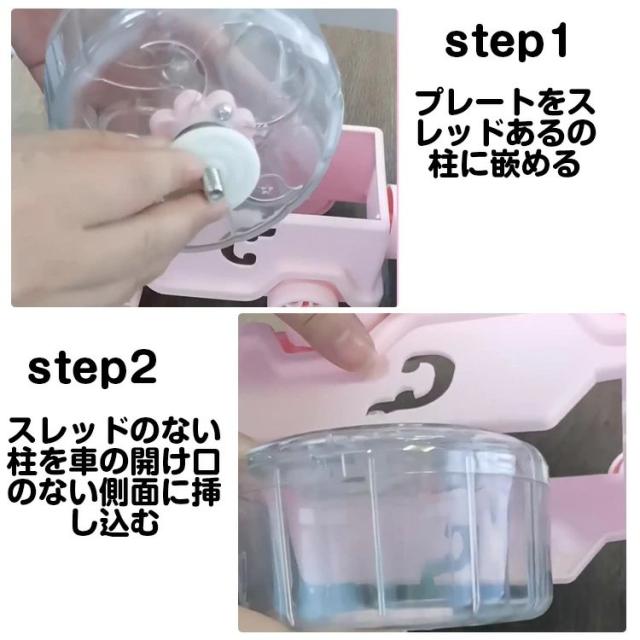 step1

プレートをスレッドあるの柱に嵌める

step2

スレッドのない柱を車の開け口のない側面に挿し込む