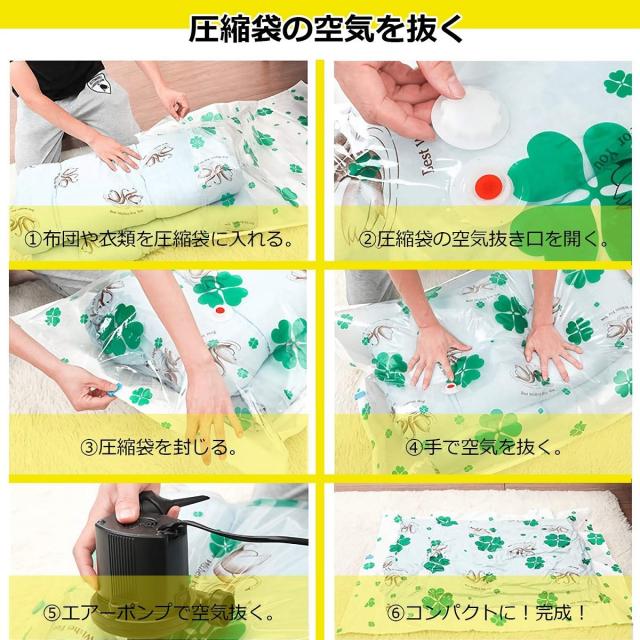 圧縮袋の空気を抜く

①布団や衣類を圧縮袋に入れる。

②圧縮袋の空気抜き口を開く。

③圧縮袋を封じる。

④手で空気を抜く。

⑤エアーポンプで空気抜く。

⑥コンパクトに！完成！