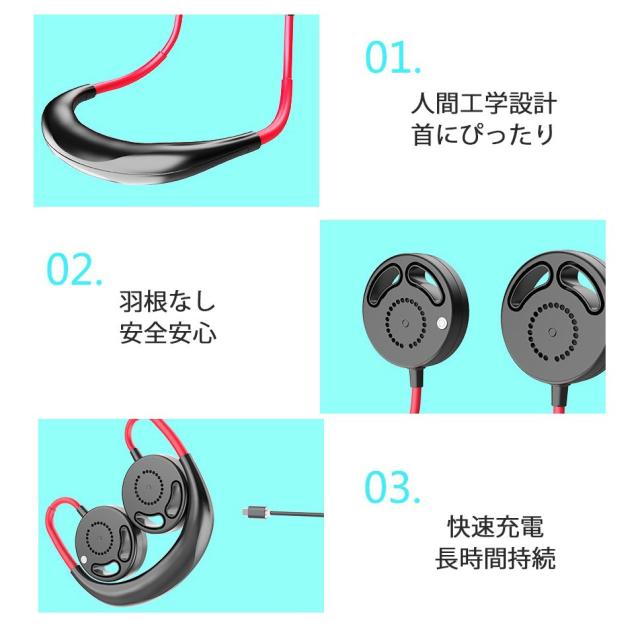 01.

人間工学設計
首にぴったり

02.

羽根なし
安全安心

03.

快速充電
長時間持続