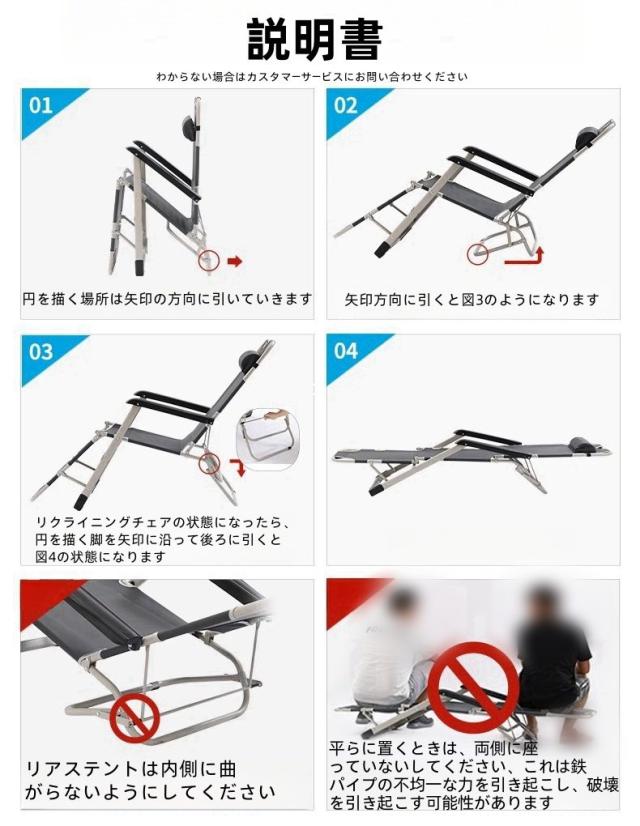 説明書

わからない場合はカスタマーサービスにお問い合わせください

01

円を描く場所は矢印の方向に引いていきます

02

矢印方向に引くと図3のようになります

03

リクライニングチェアの状態になったら、円を描く脚を矢印に沿って後ろに引くと図4の状態になります

04

リアステントは内側に曲がらないようにしてください

平らに置くときは、両側に座っていないしてください、これは鉄パイプの不均一な力を引き起こし、破壊を引き起こす可能性があります