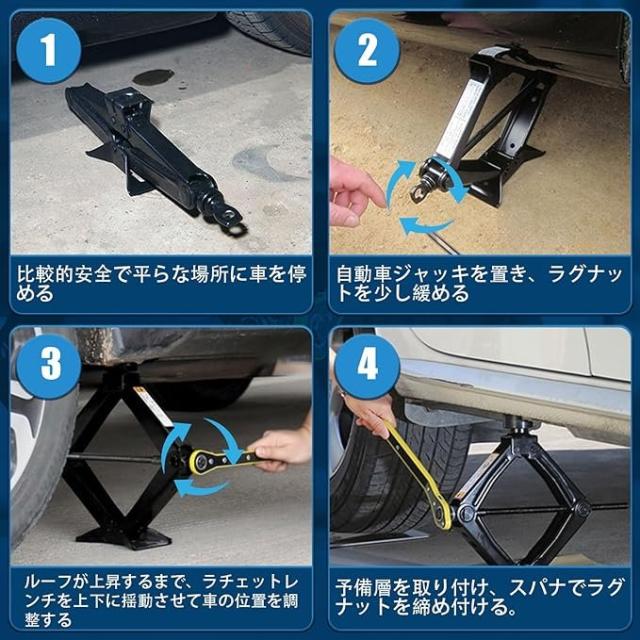 1

比較的安全で平らな場所に車を停める

2

自動車ジャッキを置き、ラグナットを少し緩める

3

ルーフが上昇するまで、ラチェットレンチを上下に揺動させて車の位置を調整する

4

予備層を取り付け、スパナでラグナットを締め付ける。