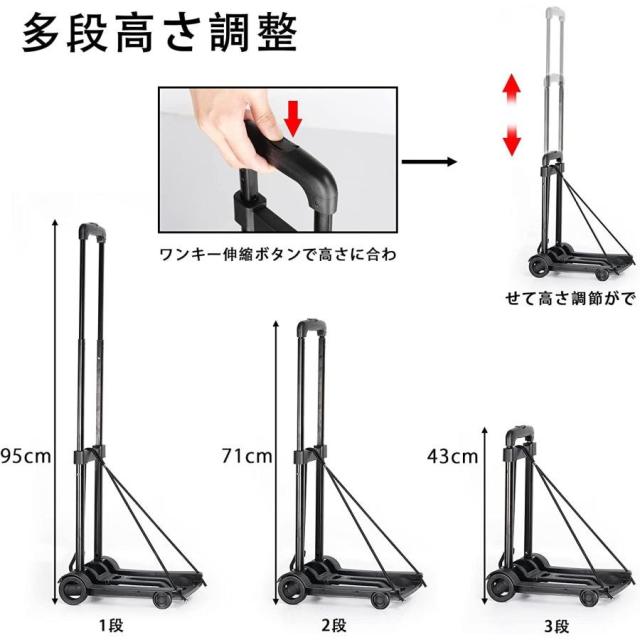 多段高さ調整

ワンキー伸縮ボタンで高さに合わ

せて高さ調節がで

95cm

71cm

43cm

1段

2段

3段