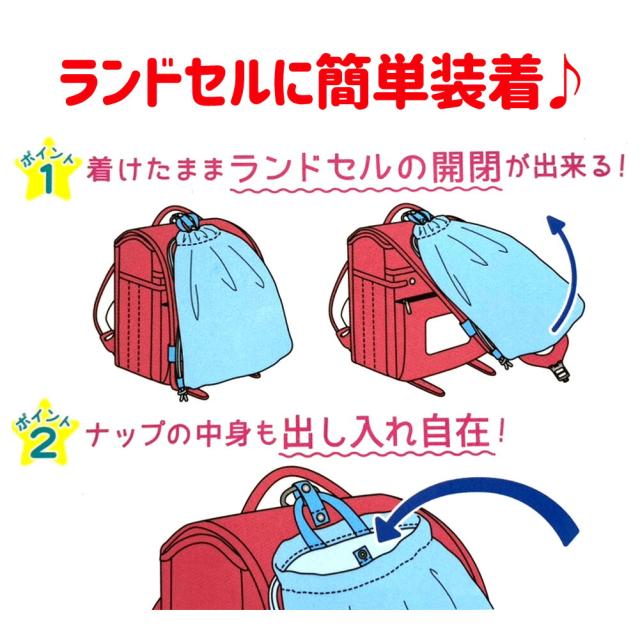 ランドセルに簡単装着♪

ポイント 1 着けたままランドセルの開閉が出来る!

ポイント 2 ナップの中身も出し入れ自在!