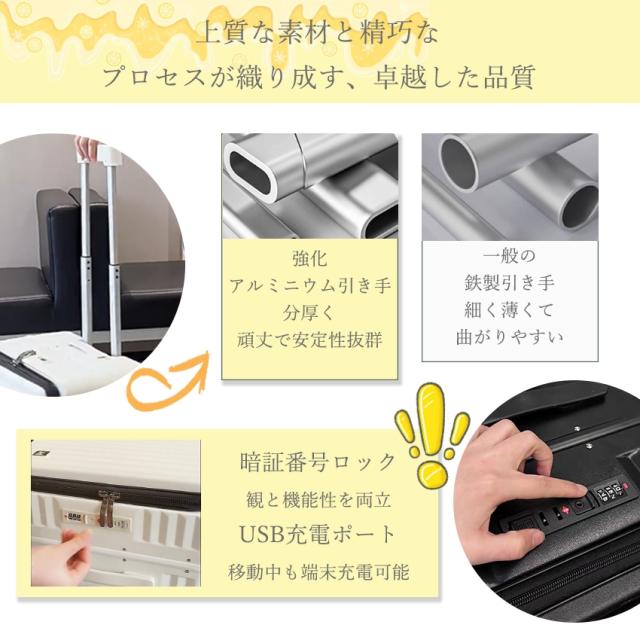 上質な素材と精巧な
プロセスが織り成す、卓越した品質

強化
アルミニウム引き手
分厚く
頑丈で安定性抜群

一般の
鉄製引き手
細く薄くて
曲がりやすい

暗証番号ロック
観と機能性を両立
USB充電ポート
移動中も端末充電可能