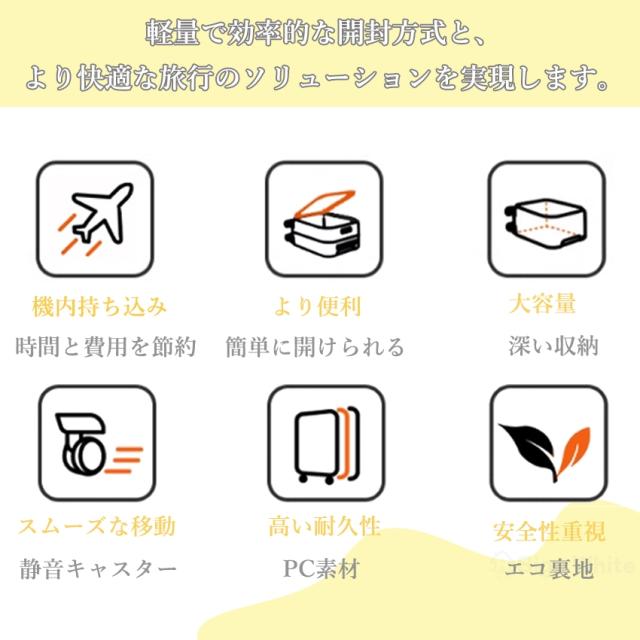 軽量で効率的な開封方式と、
より快適な旅行のソリューションを実現します。

機内持ち込み
時間と費用を節約

より便利
簡単に開けられる

大容量
深い収納

スムーズな移動
静音キャスター

高い耐久性
PC素材

安全性重視
エコ裏地