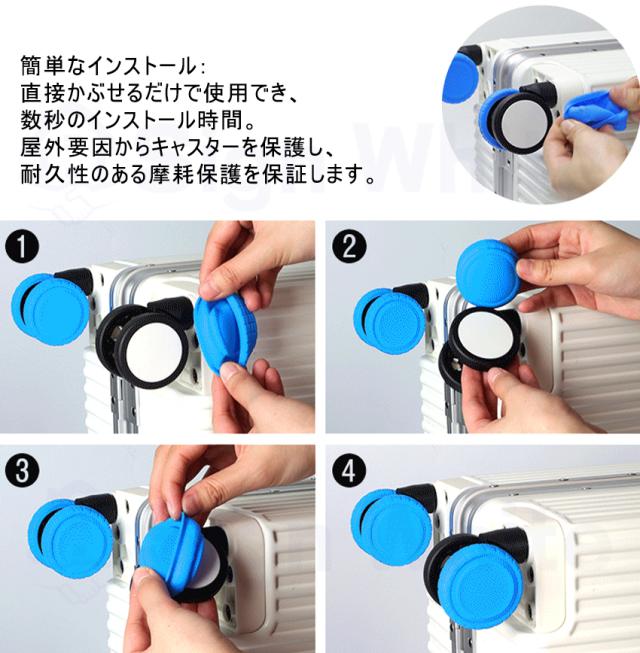 簡単なインストール：
直接かぶせるだけで使用でき、
数秒のインストール時間。
屋外要因からキャスターを保護し、
耐久性のある摩耗保護を保証します。

1

2

3

4