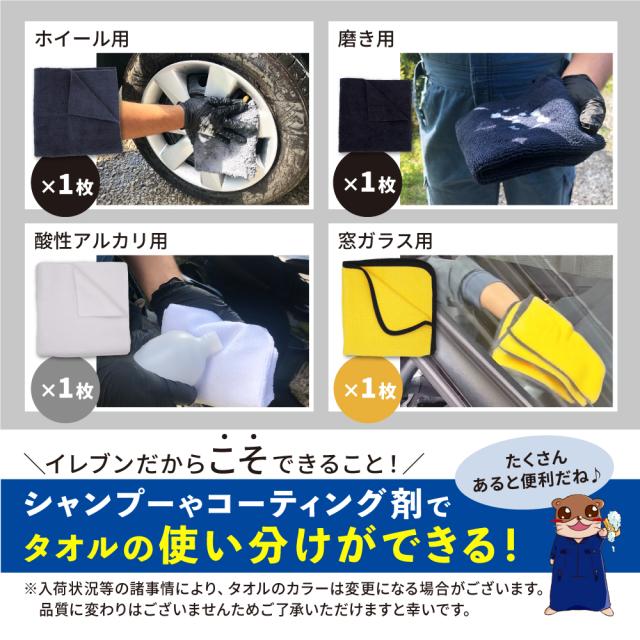 ホイール用

×1枚

磨き用

×1枚

酸性アルカリ用

×1枚

窓ガラス用

×1枚

＼イレブンだからこそできること！／

たくさん あると便利だね♪

シャンプーやコーティング剤で
タオルの使い分けができる！

※入荷状況等の諸事情により、タオルのカラーは変更になる場合がございます。
品質に変わりはございませんためご了承いただけますと幸いです。