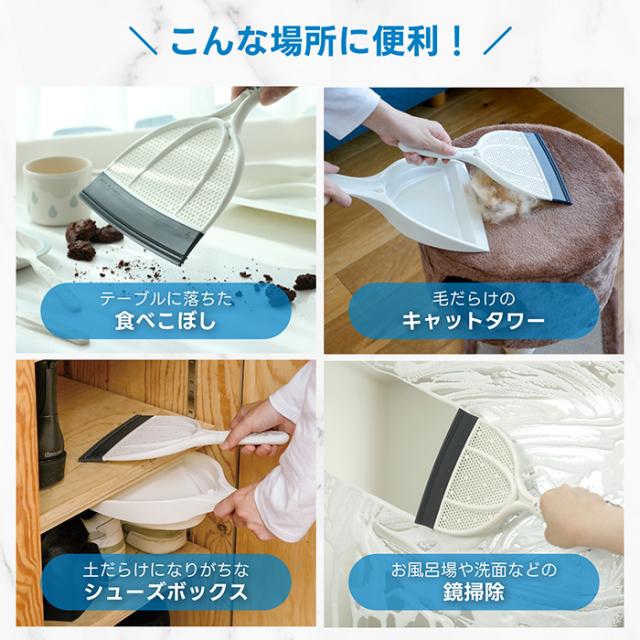 ＼ こんな場所に便利！ ／

テーブルに落ちた
食べこぼし

毛だらけの
キャットタワー

土だらけになりがちな
シューズボックス

お風呂場や洗面などの
鏡掃除