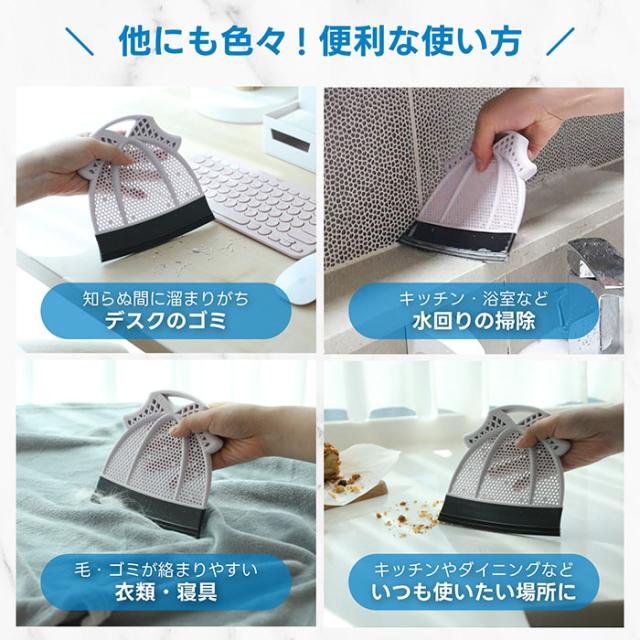 ＼ 他にも色々！便利な使い方 ／

知らぬ間に溜まりがち
デスクのゴミ

キッチン・浴室など
水回りの掃除

毛・ゴミが絡まりやすい
衣類・寝具

キッチンやダイニングなど
いつも使いたい場所に