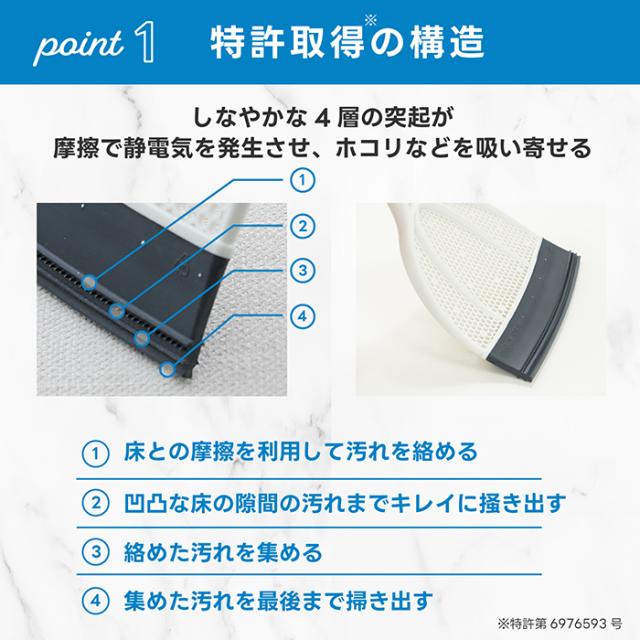 point 1 特許取得※の構造

しなやかな 4 層の突起が
摩擦で静電気を発生させ、ホコリなどを吸い寄せる

1
2
3
4

1 床との摩擦を利用して汚れを絡める

2 凹凸な床の隙間の汚れまでキレイに掻き出す

3 絡めた汚れを集める

4 集めた汚れを最後まで掃き出す

※特許第 6976593 号