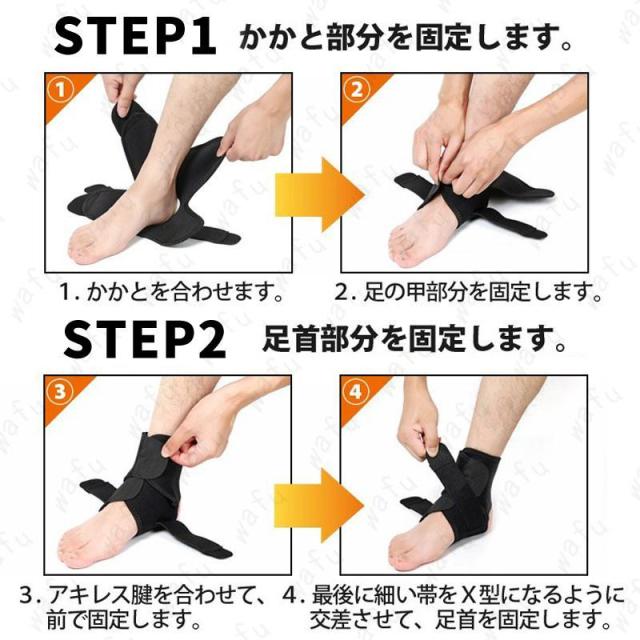 STEP1 かかと部分を固定します。

1

2

1. かかとを合わせます。

2. 足の甲部分を固定します。

STEP2 足首部分を固定します。

3

4

3. アキレス腱を合わせて、前で固定します。

4. 最後に細い帯をX型になるように交差させて、足首を固定します。

wafu