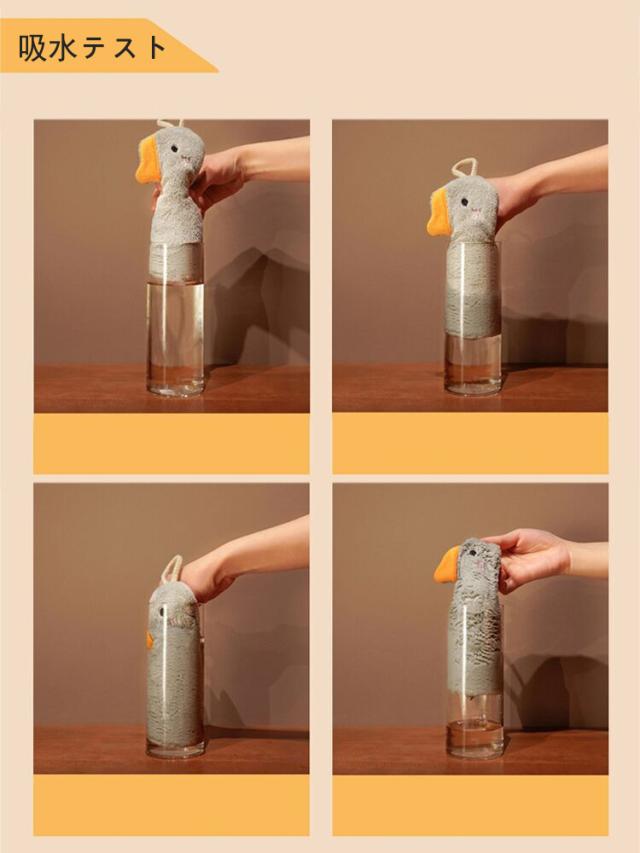 吸水テスト