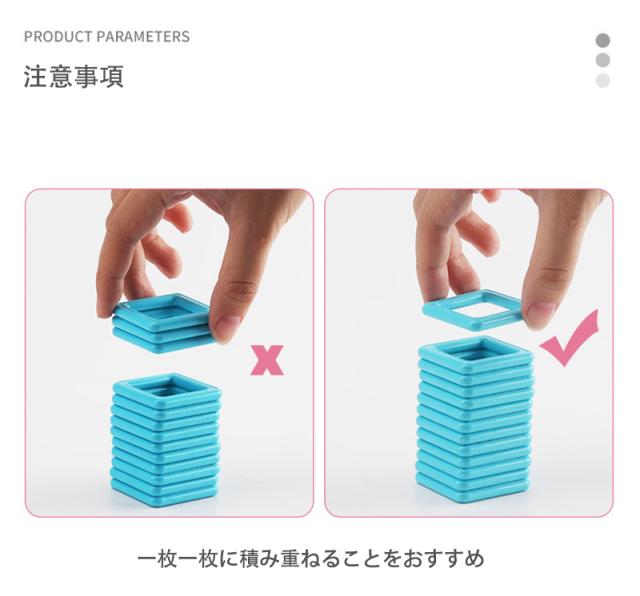 PRODUCT PARAMETERS

注意事項

x

一枚一枚に積み重ねることをおすすめ