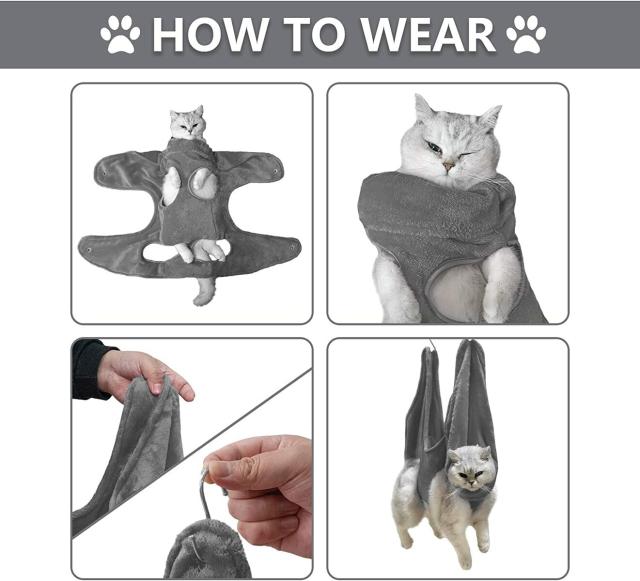 HOW TO WEAR