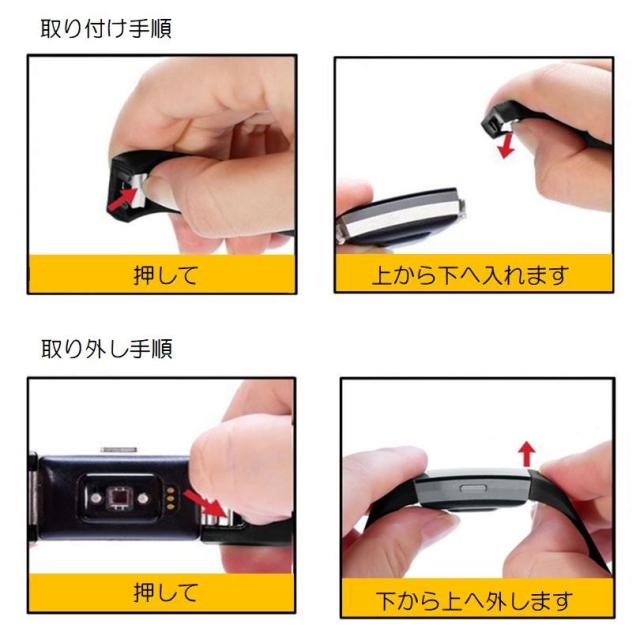 取り付け手順

押して

上から下へ入れます

取り外し手順

押して

下から上へ外します