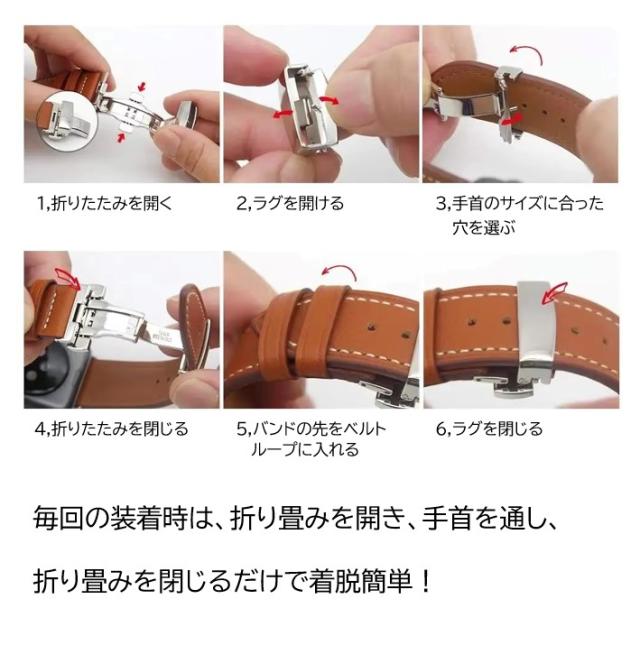 1,折りたたみを開く

2,ラグを開ける

3,手首のサイズに合った穴を選ぶ

4,折りたたみを閉じる

5,バンドの先をベルトループに入れる

6,ラグを閉じる

毎回の装着時は、折り畳みを開き、手首を通し、

折り畳みを閉じるだけで着脱簡単！