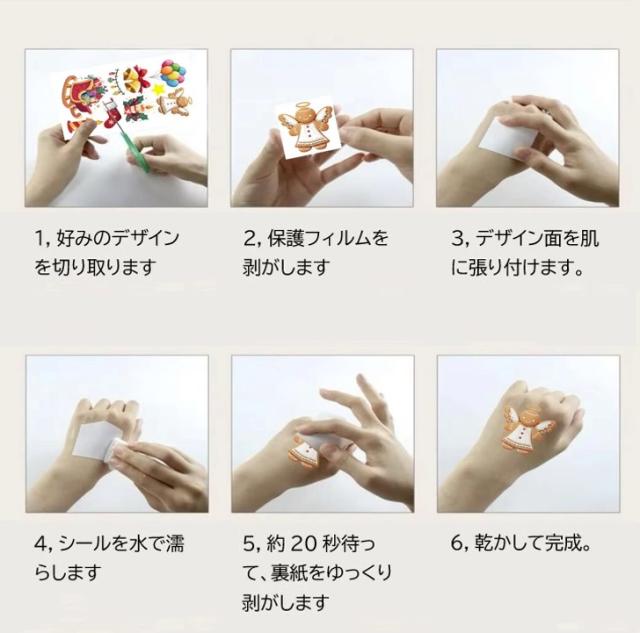 1, 好みのデザインを切り取ります

2, 保護フィルムを剥がします

3, デザイン面を肌に張り付けます。

4, シールを水で濡らします

5, 約 20 秒待って、裏紙をゆっくり剥がします

6, 乾かして完成。