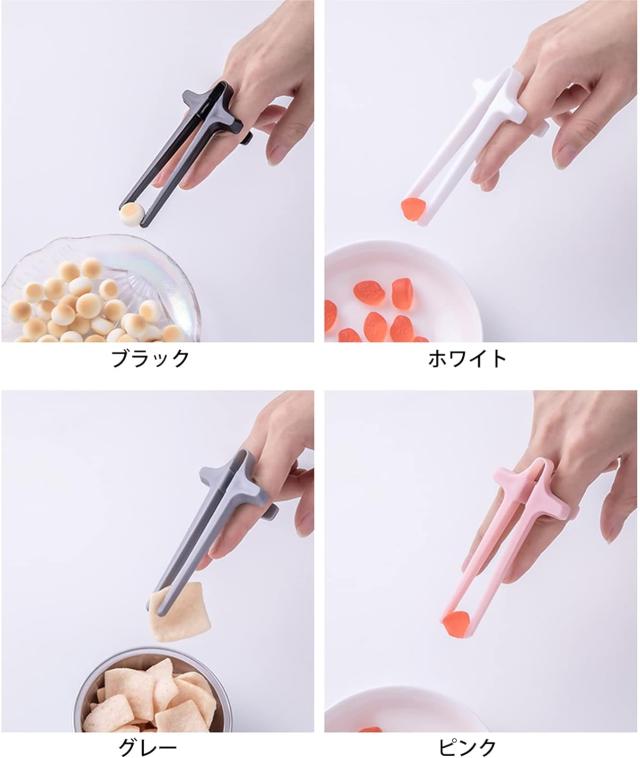 ブラック

ホワイト

グレー

ピンク