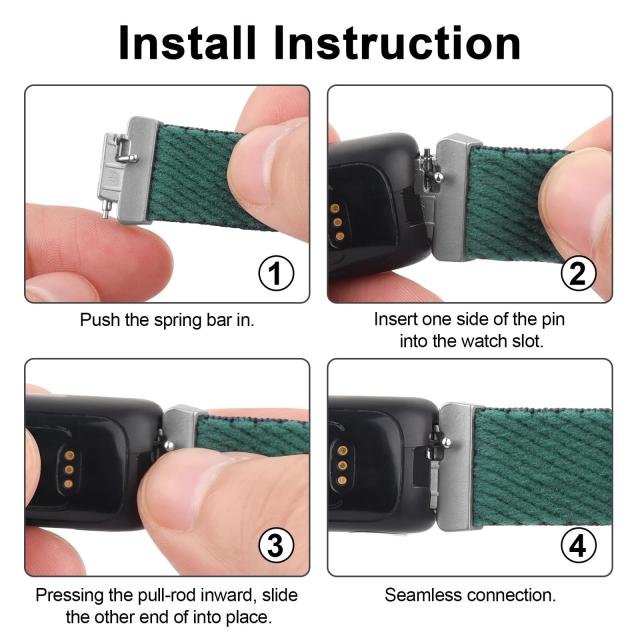 Install Instruction

1

Push the spring bar in.

2

Insert one side of the pin into the watch slot.

3

Pressing the pull-rod inward, slide the other end of into place.

4

Seamless connection.