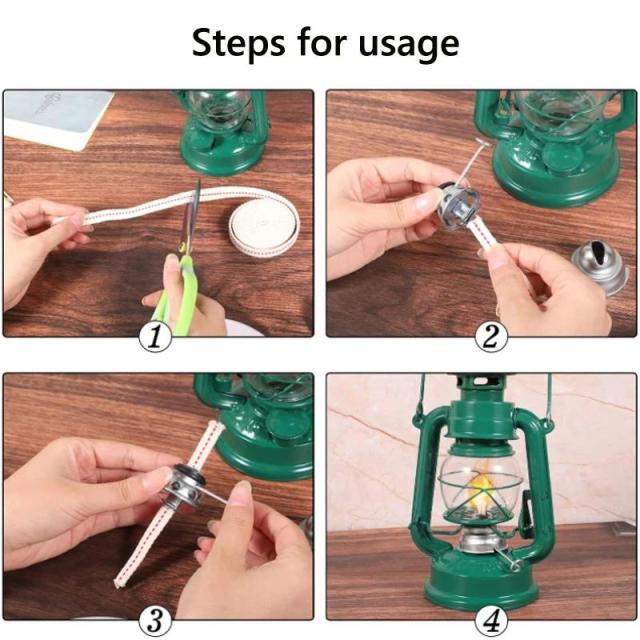 Steps for usage

1

2

3

4