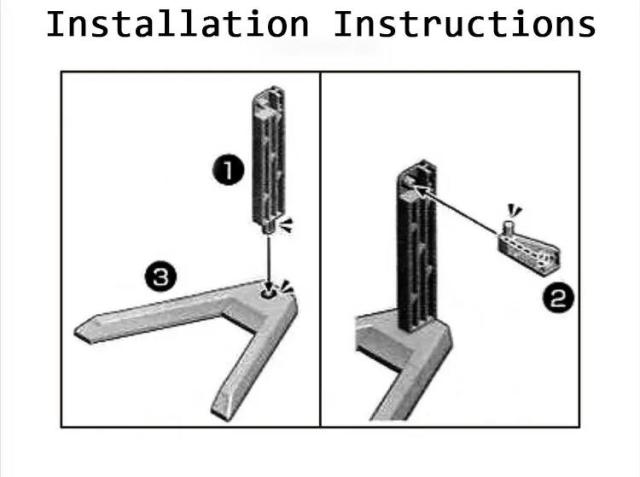 Installation Instructions

1

3

2