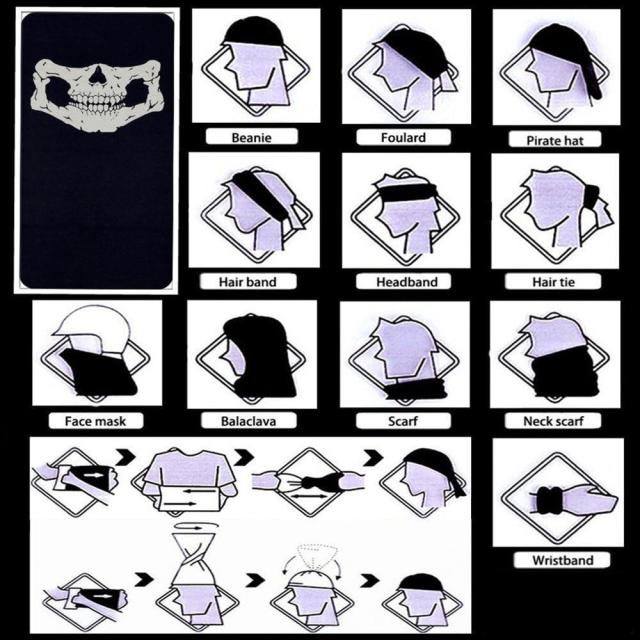 Beanie

Foulard

Pirate hat

Hair band

Headband

Hair tie

Face mask

Balaclava

Scarf

Neck scarf

Wristband