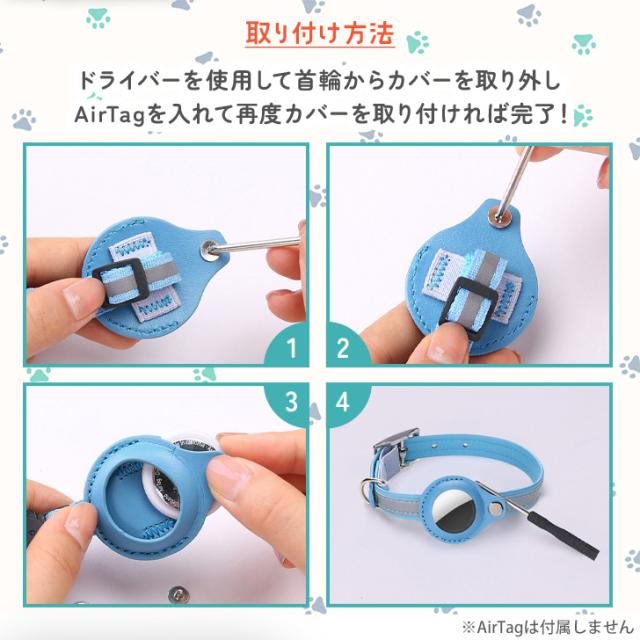 取り付け方法

ドライバーを使用して首輪からカバーを取り外し
AirTagを入れて再度カバーを取り付ければ完了！

1

2

3

4

※AirTagは付属しません