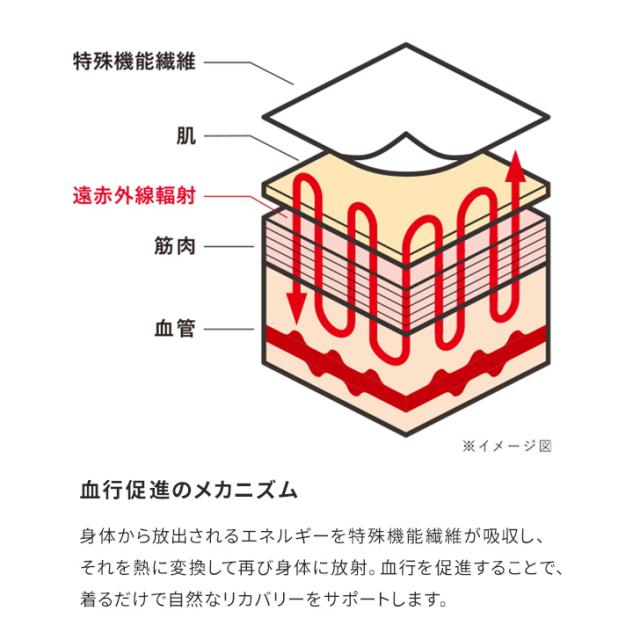 特殊機能繊維

肌

遠赤外線輻射

筋肉

血管

※イメージ図

血行促進のメカニズム

身体から放出されるエネルギーを特殊機能繊維が吸収し、それを熱に変換して再び身体に放射。血行を促進することで、着るだけで自然なリカバリーをサポートします。